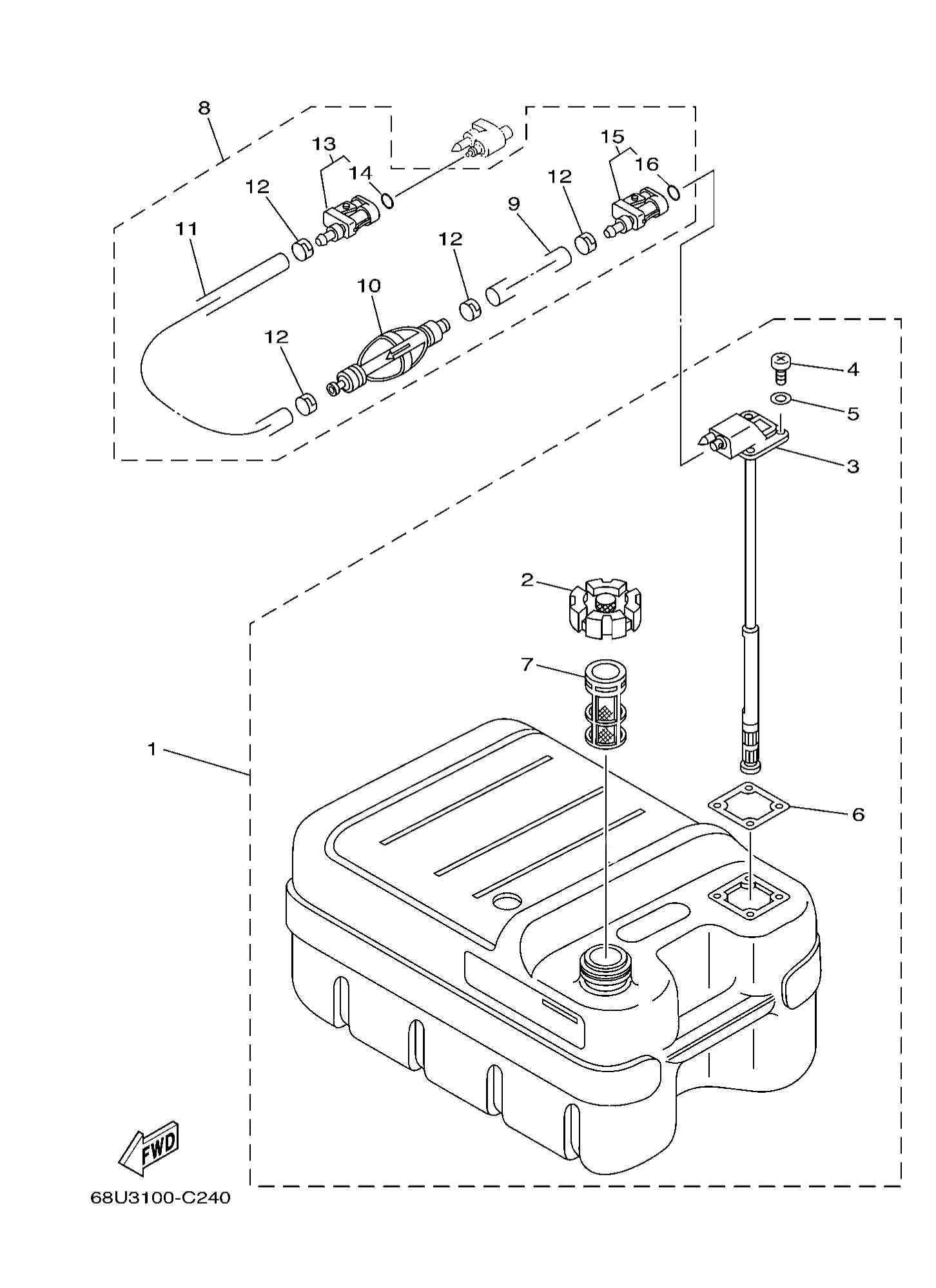 8
13
14
15
16
12
12
11
9
12
10
12
4
5
3
2
7
1
6
FWD
68U3100-C240