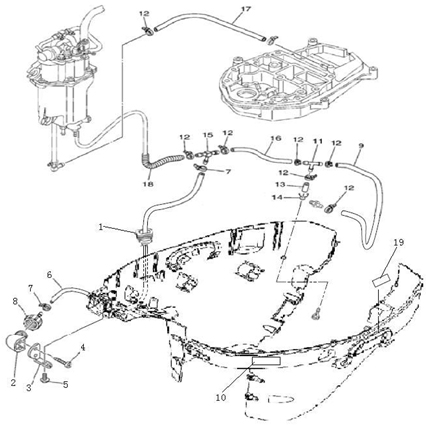 12
17
12
15
12
16
12
11
12
9
18
7
12
13
14
12
1
19
6
7
8
4
2
3
5
10