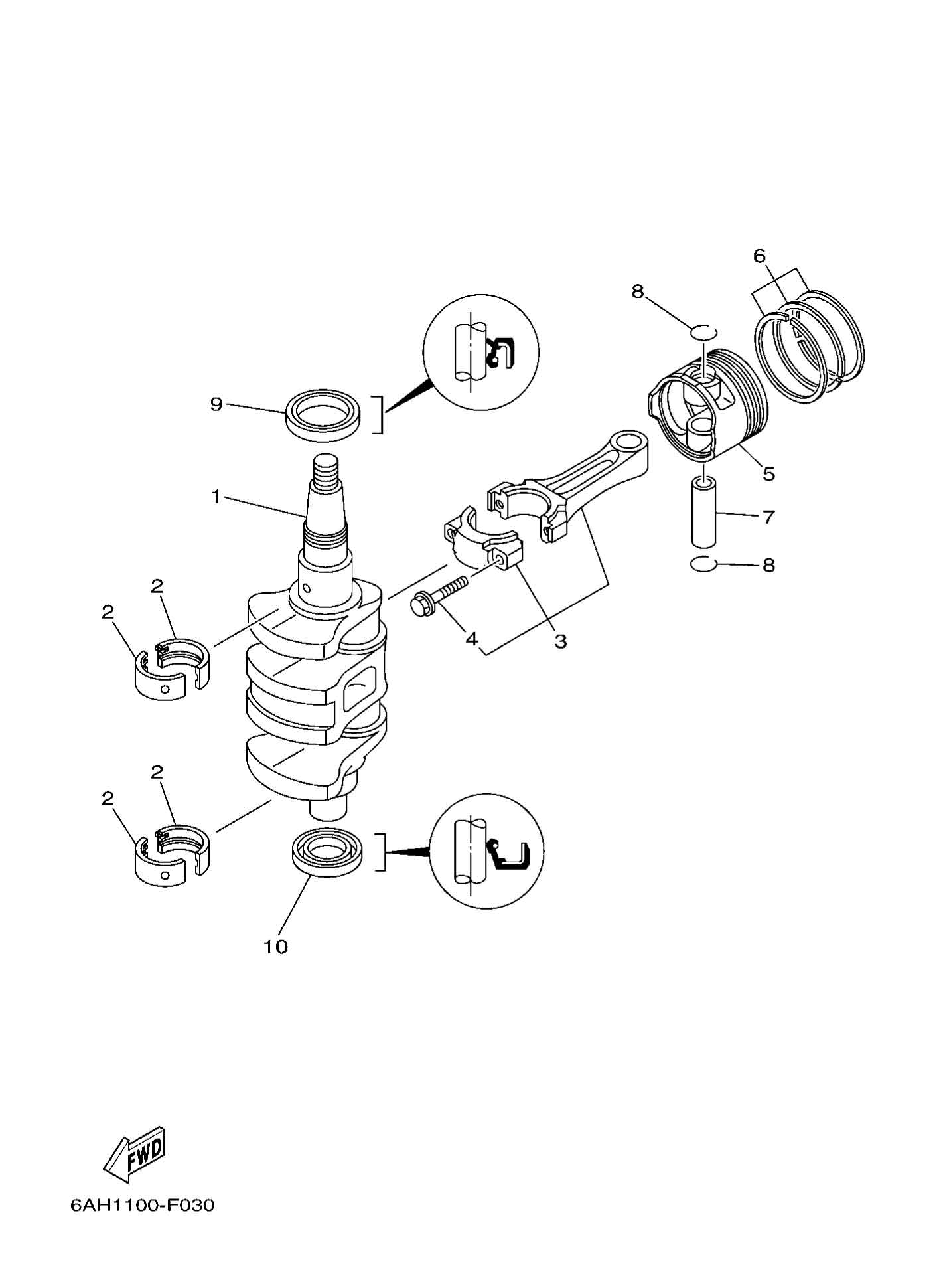 6
8
9
5
1
7
8
2
2
4
3
2
2
10
FWD
6AH1100-F030