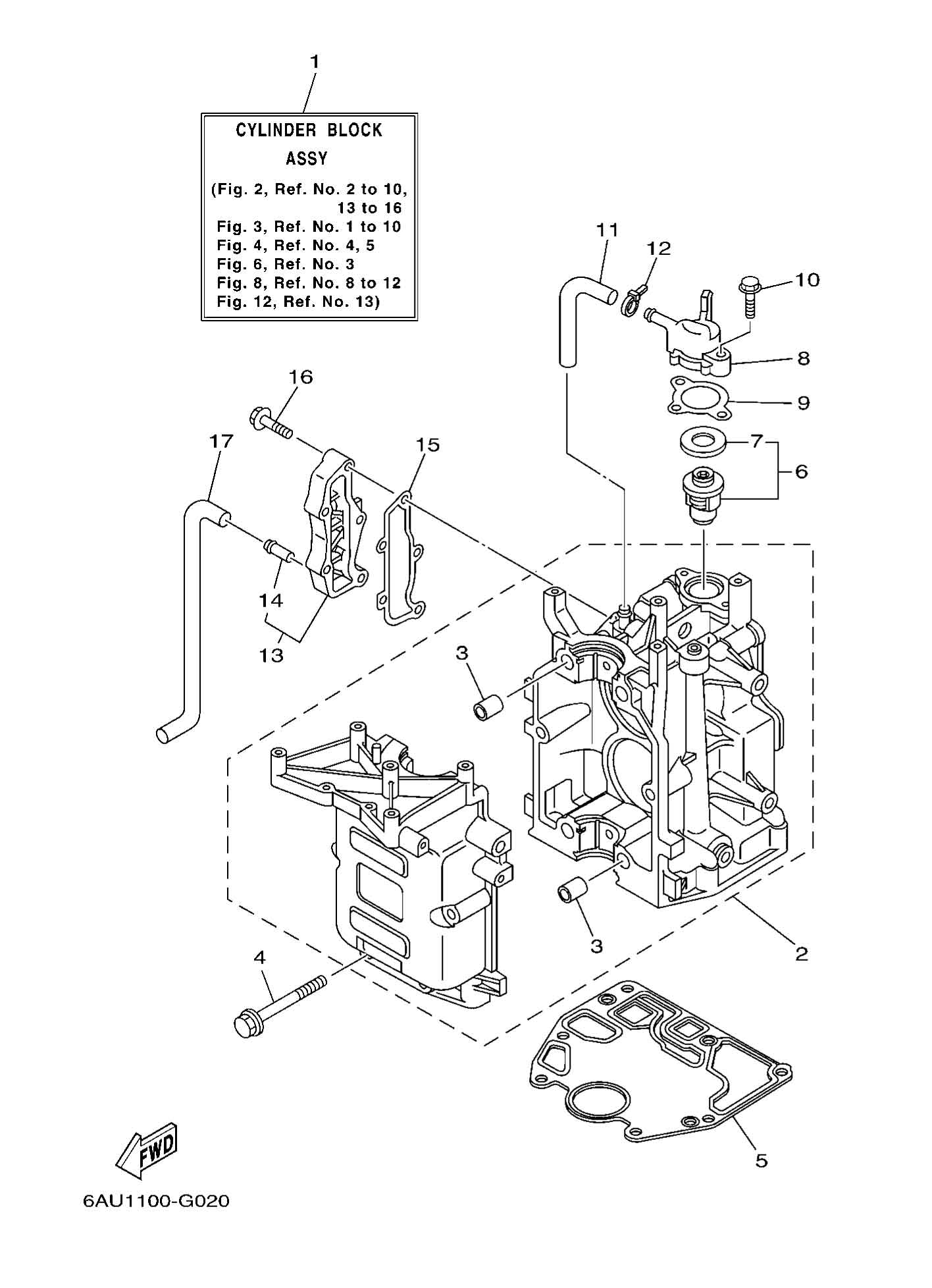 1

CYLINDER BLOCK
ASSY
(Fig. 2, Ref. No. 2 to 10, 13 to 16
Fig. 3, Ref. No. 1 to 10
Fig. 4, Ref. No. 4, 5
Fig. 6, Ref. No. 3
Fig. 8, Ref. No. 8 to 12
Fig. 12, Ref. No. 13)

11
12
10
8
9
7
6
16
17
15
14
13
3
3
2
4
5

FWD

6AU1100-G020