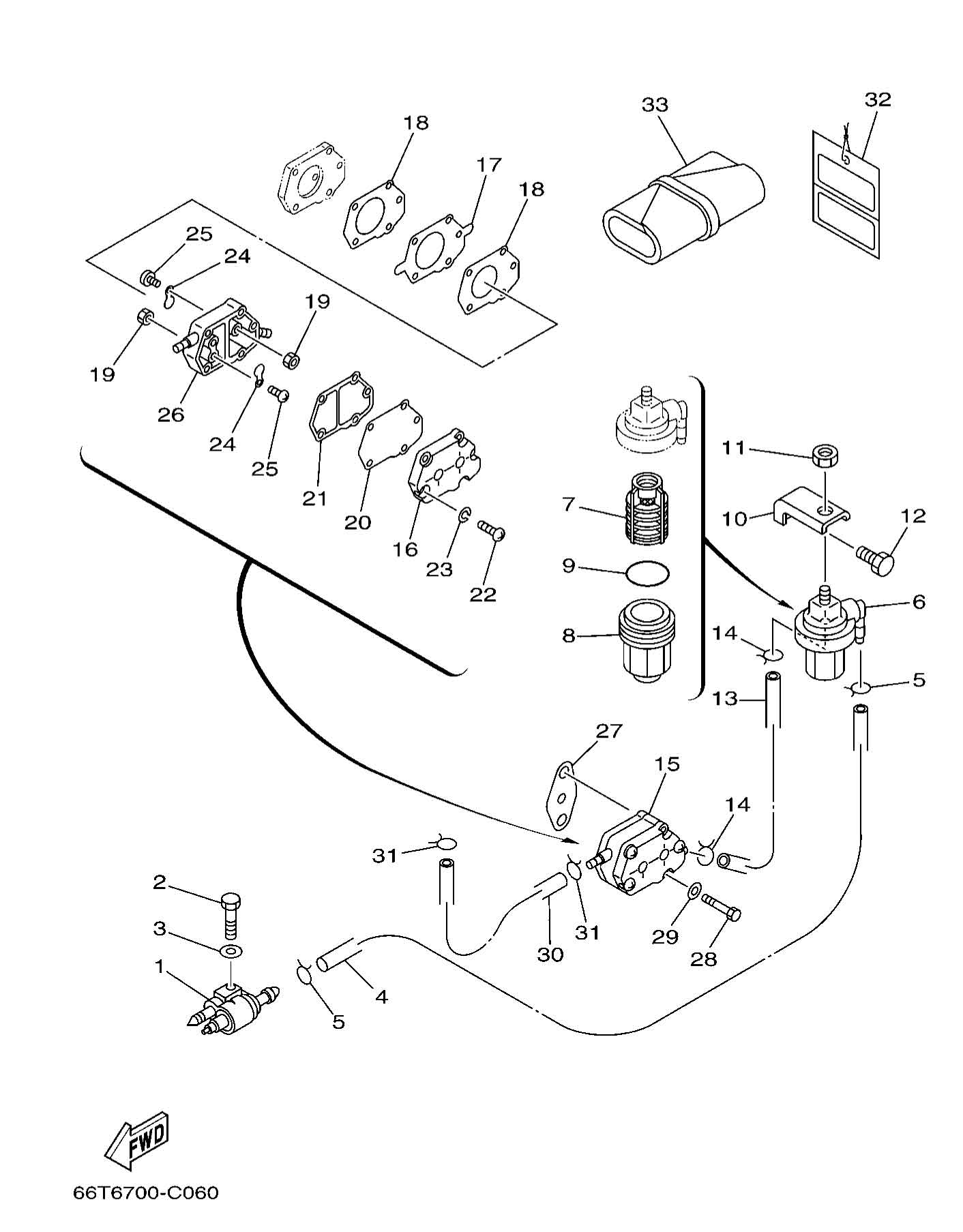 33
32
18
17
18
25
24
19
19
26
24
25
21
20
16
23
22
7
9
8
11
10
12
6
14
5
13
27
15
14
31
31
30
29
28
2
3
1
5
4
FWD
66T6700-C060